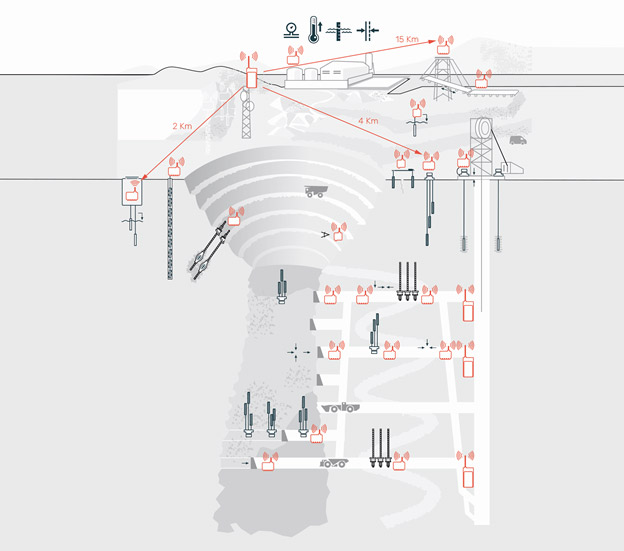 15 Km

2 Km

4 Km