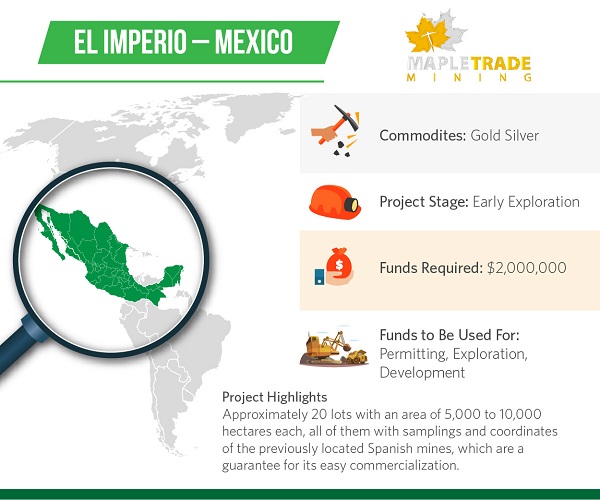 EL IMPERIO — MEXICO

MAPLETRADE MINING

Commodites: Gold Silver

Project Stage: Early Exploration

Funds Required: $2,000,000

Funds to Be Used For: Permitting, Exploration, Development

Project Highlights
Approximately 20 lots with an area of 5,000 to 10,000 hectares each, all of them with samplings and coordinates of the previously located Spanish mines, which are a guarantee for its easy commercialization.