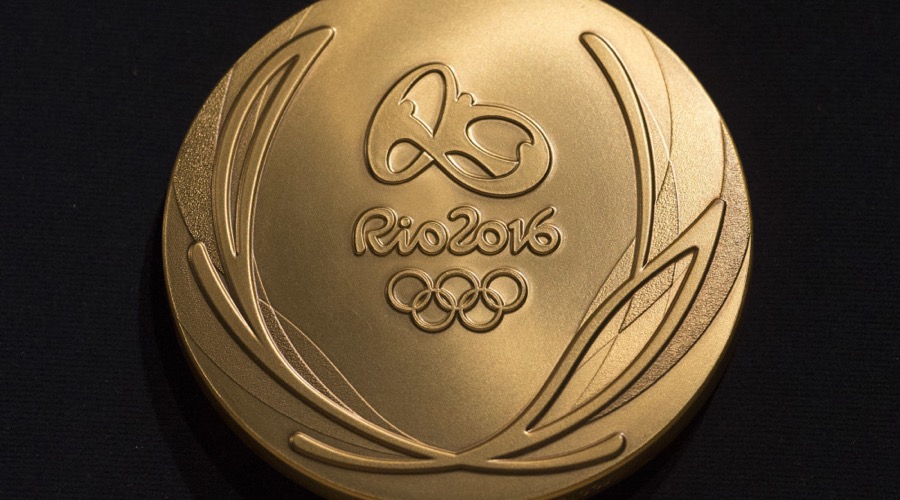 Rio2016